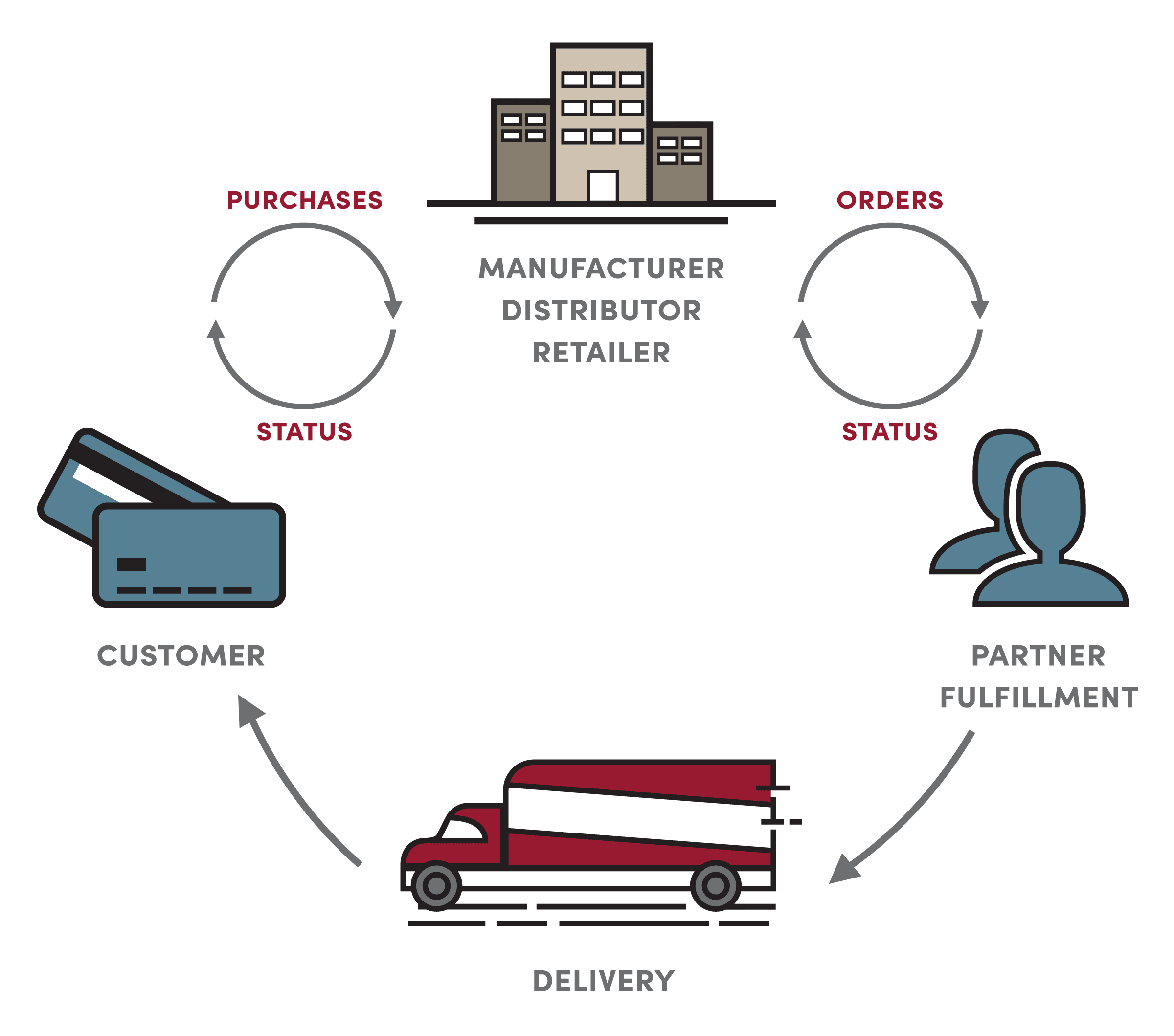 PURCHASES

ORDERS

MANUFACTURER
DISTRIBUTOR
RETAILER

STATUS

STATUS

CUSTOMER

PARTNER
FULFILLMENT

DELIVERY