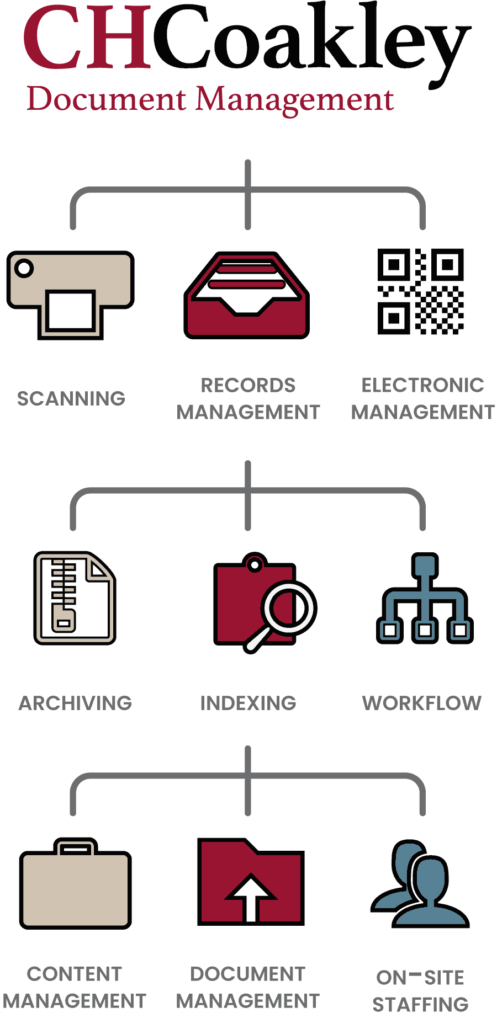 CHCoakley
Document Management

SCANNING

RECORDS MANAGEMENT

ELECTRONIC MANAGEMENT

ARCHIVING

INDEXING

WORKFLOW

CONTENT MANAGEMENT

DOCUMENT MANAGEMENT

ON-SITE STAFFING