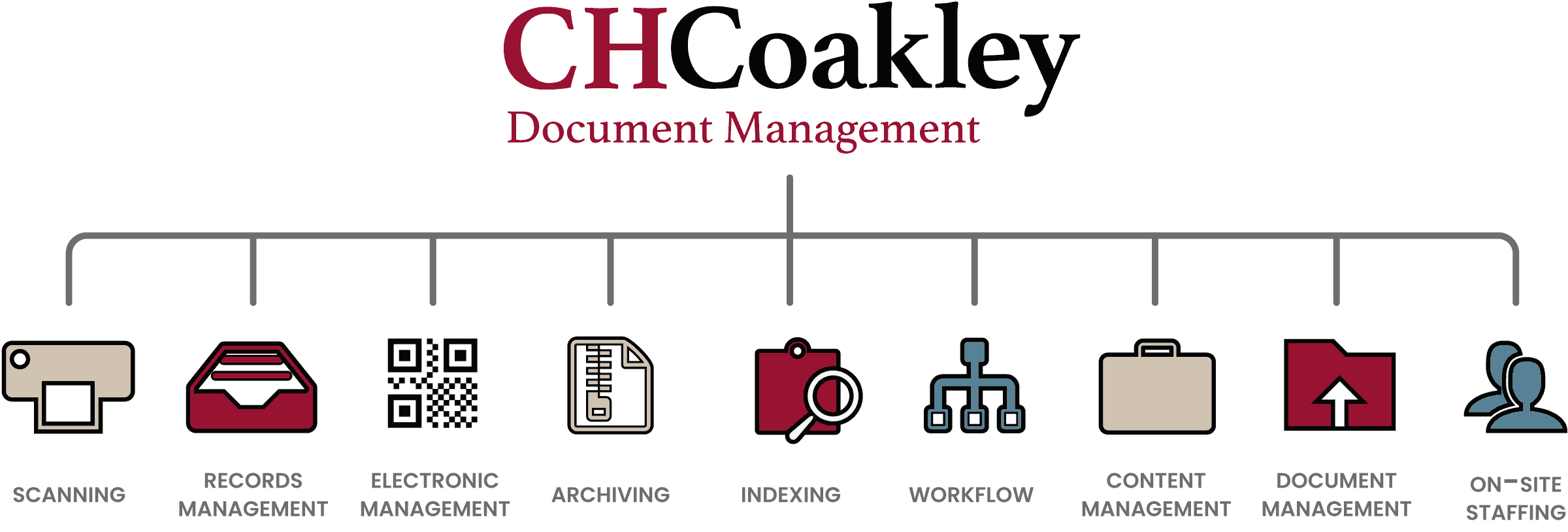 CHCoakley
Document Management

SCANNING

RECORDS MANAGEMENT

ELECTRONIC MANAGEMENT

ARCHIVING

INDEXING

WORKFLOW

CONTENT MANAGEMENT

DOCUMENT MANAGEMENT

ON-SITE STAFFING