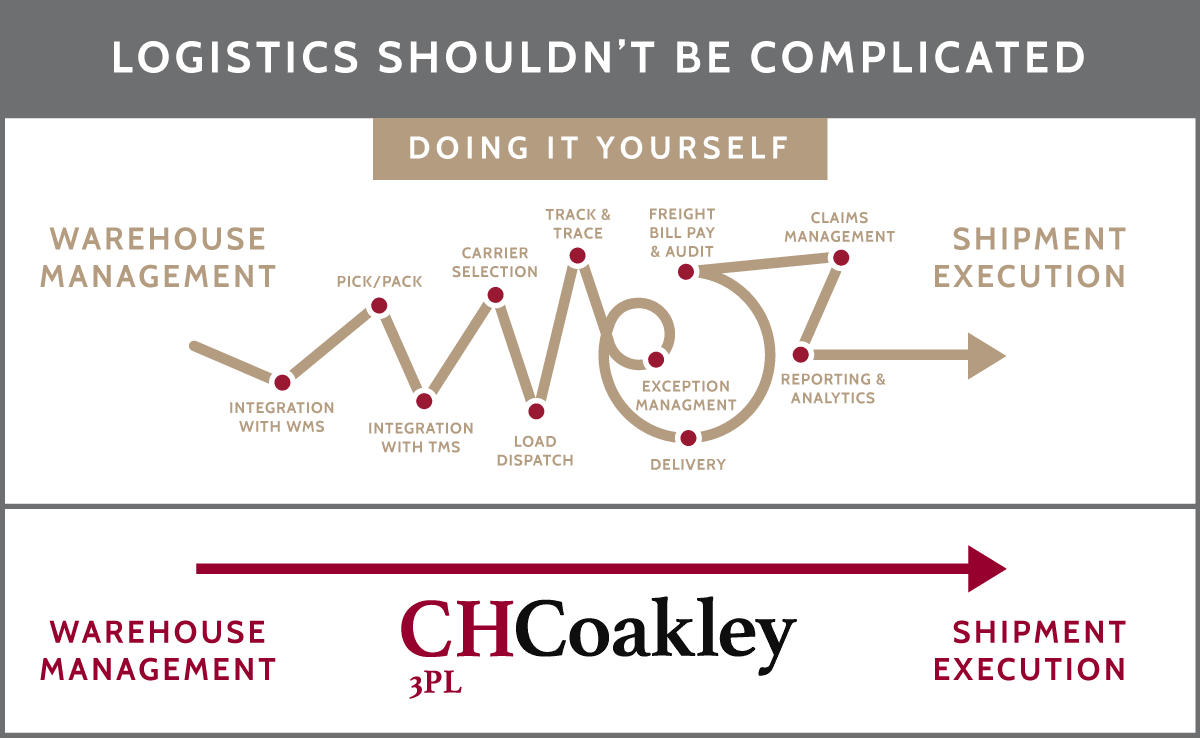 LOGISTICS SHOULDN'T BE COMPLICATED

DOING IT YOURSELF

WAREHOUSE MANAGEMENT

INTEGRATION WITH WMS

PICK/PACK

INTEGRATION WITH TMS

CARRIER SELECTION

LOAD DISPATCH

TRACK & TRACE

EXCEPTION MANAGMENT

FREIGHT BILL PAY & AUDIT

DELIVERY

CLAIMS MANAGEMENT

REPORTING & ANALYTICS

SHIPMENT EXECUTION

WAREHOUSE MANAGEMENT

CHCoakley
3PL

SHIPMENT EXECUTION